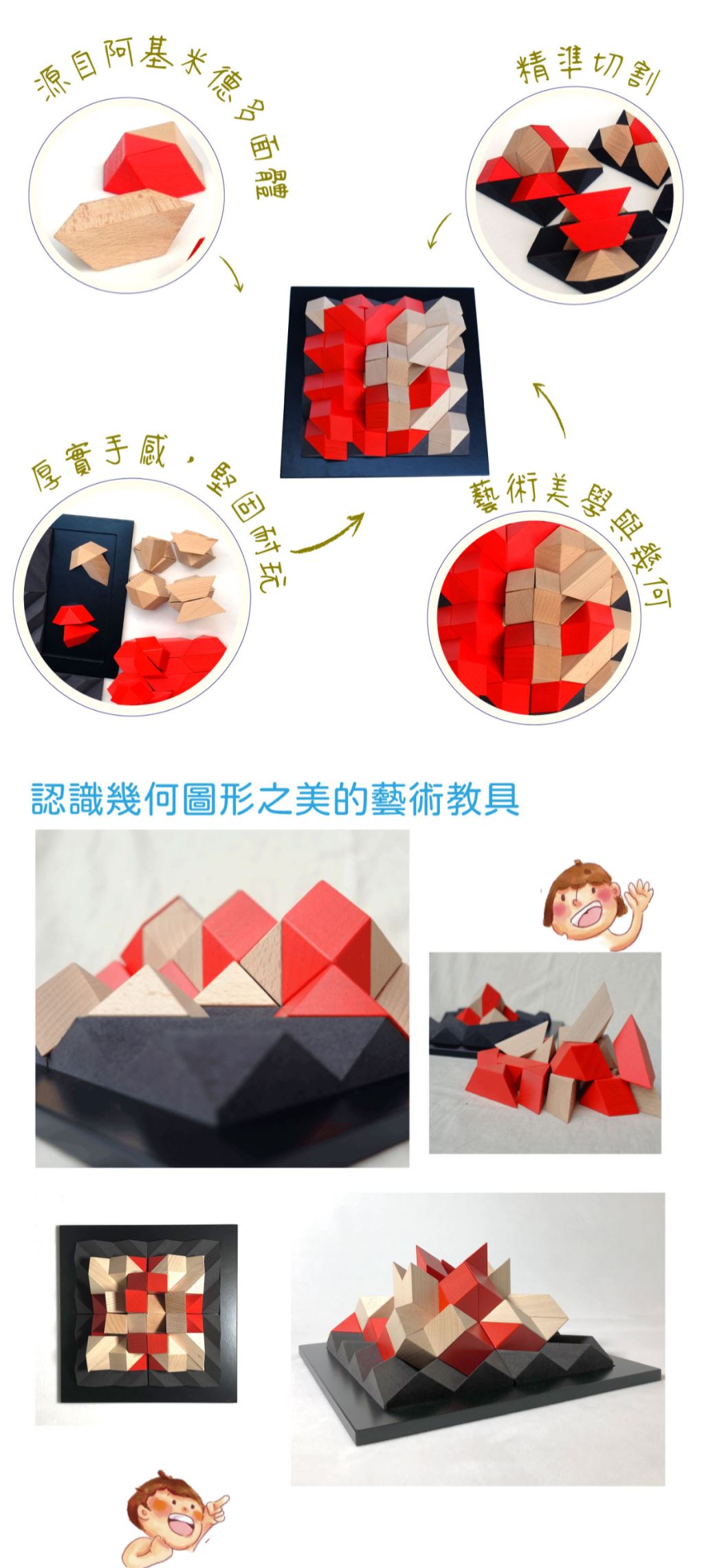 源自阿基米德多面體

精準切割

厚實手感，堅固耐玩

藝術美學與幾何

認識幾何圖形之美的藝術教具